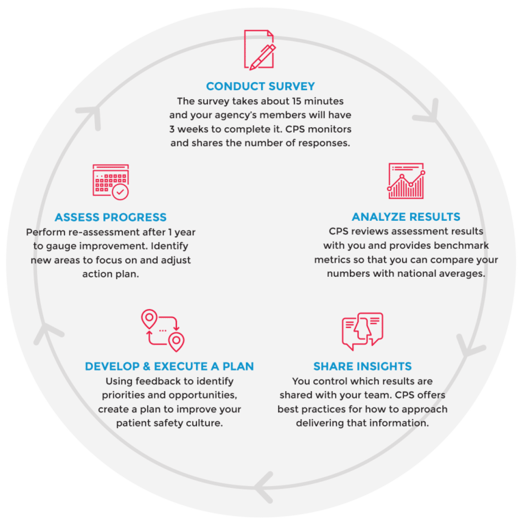 CONDUCT SURVEY
The survey takes about 15 minutes and your agency's members will have 3 weeks to complete it. CPS monitors and shares the number of responses.

ANALYZE RESULTS
CPS reviews assessment results with you and provides benchmark metrics so that you can compare your numbers with national averages.

SHARE INSIGHTS
You control which results are shared with your team. CPS offers best practices for how to approach delivering that information.

DEVELOP & EXECUTE A PLAN
Using feedback to identify priorities and opportunities, create a plan to improve your patient safety culture.

ASSESS PROGRESS
Perform re-assessment after 1 year to gauge improvement. Identify new areas to focus on and adjust action plan.